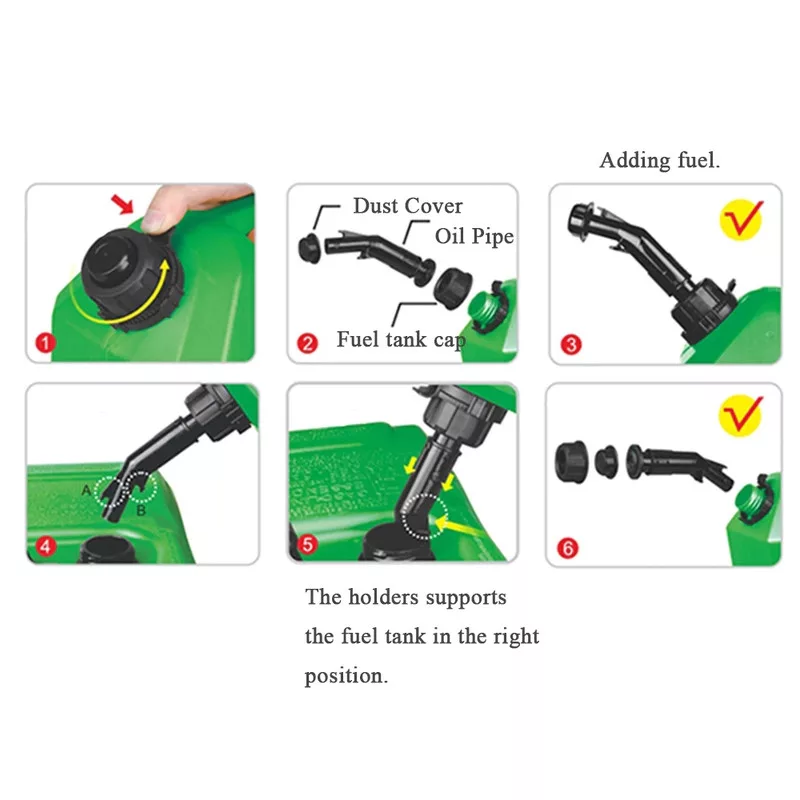 Adding fuel.

1

Dust Cover

Oil Pipe

Fuel tank cap

2

3

A

B

4

5

6

The holders supports the fuel tank in the right position.